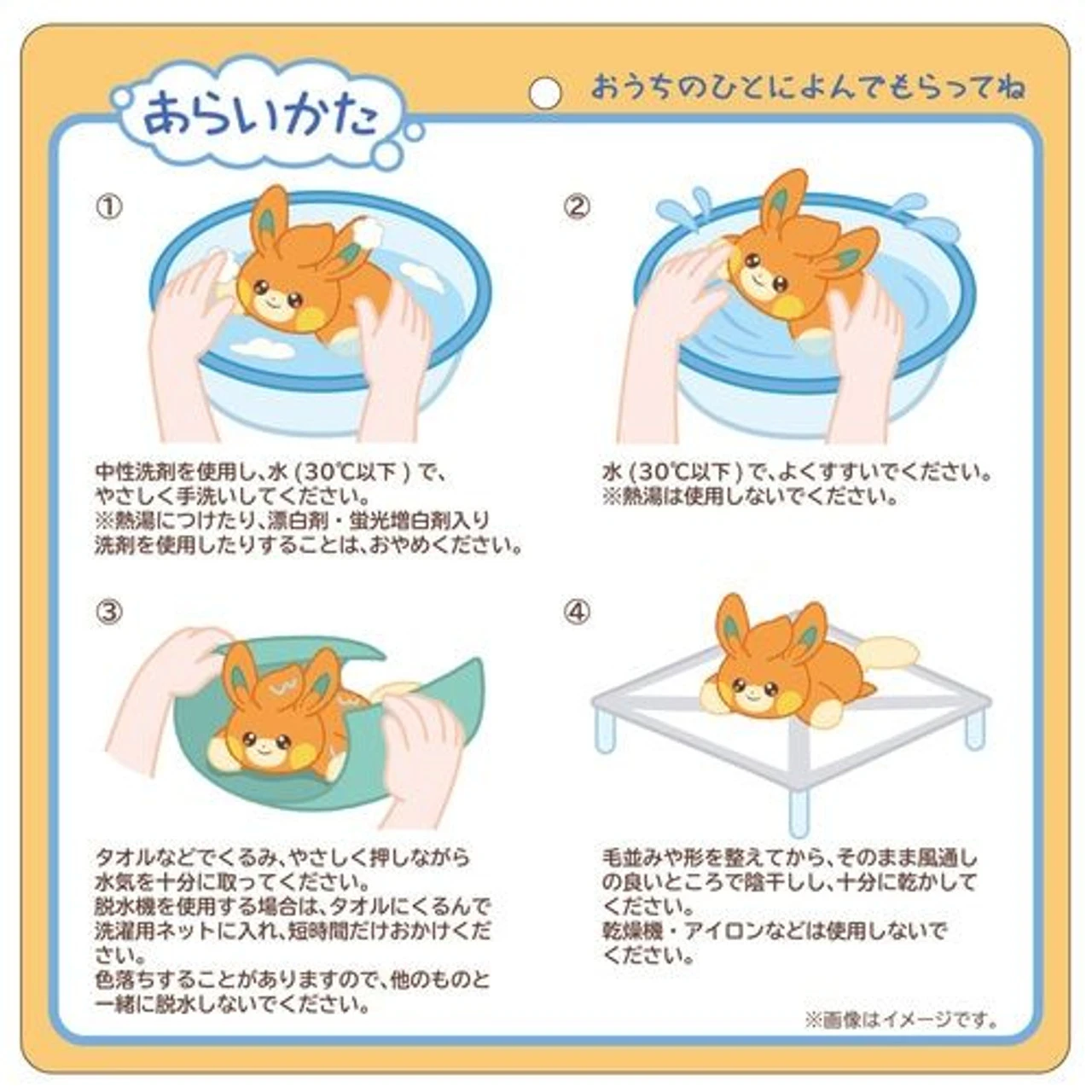 あらいかた

おうちのひとによんでもらってね

①

中性洗剤を使用し、水（30℃以下）で、やさしく手洗いしてください。
※熱湯につけたり、漂白剤・蛍光増白剤入り洗剤を使用したりすることは、おやめください。

②

水（30℃以下）で、よくすすいでください。
※熱湯は使用しないでください。

③

タオルなどでくるみ、やさしく押しながら水気を十分に取ってください。
脱水機を使用する場合は、タオルにくるんで洗濯用ネットに入れ、短時間だけおかけください。
色落ちすることがありますので、他のものと一緒に脱水しないでください。

④

毛並みや形を整えてから、そのまま風通しの良いところで陰干しし、十分に乾かしてください。
乾燥機・アイロンなどは使用しないでください。

※画像はイメージです。